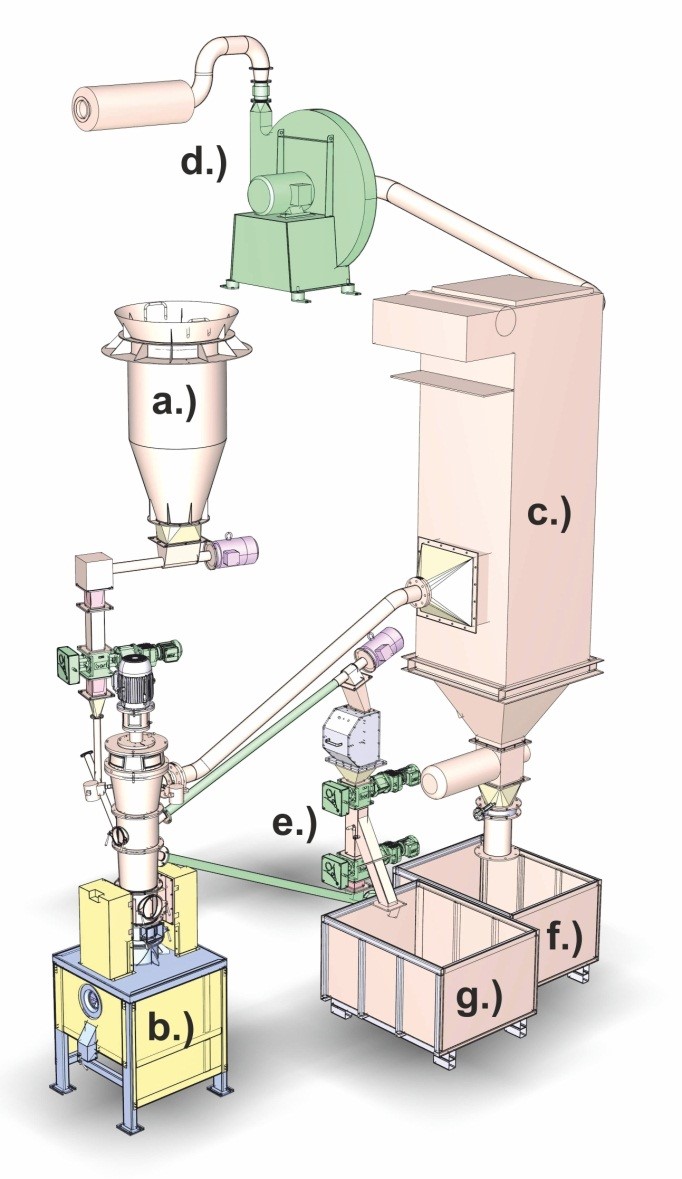 d.)

a.)

c.)

e.)

f.)

g.)

b.)